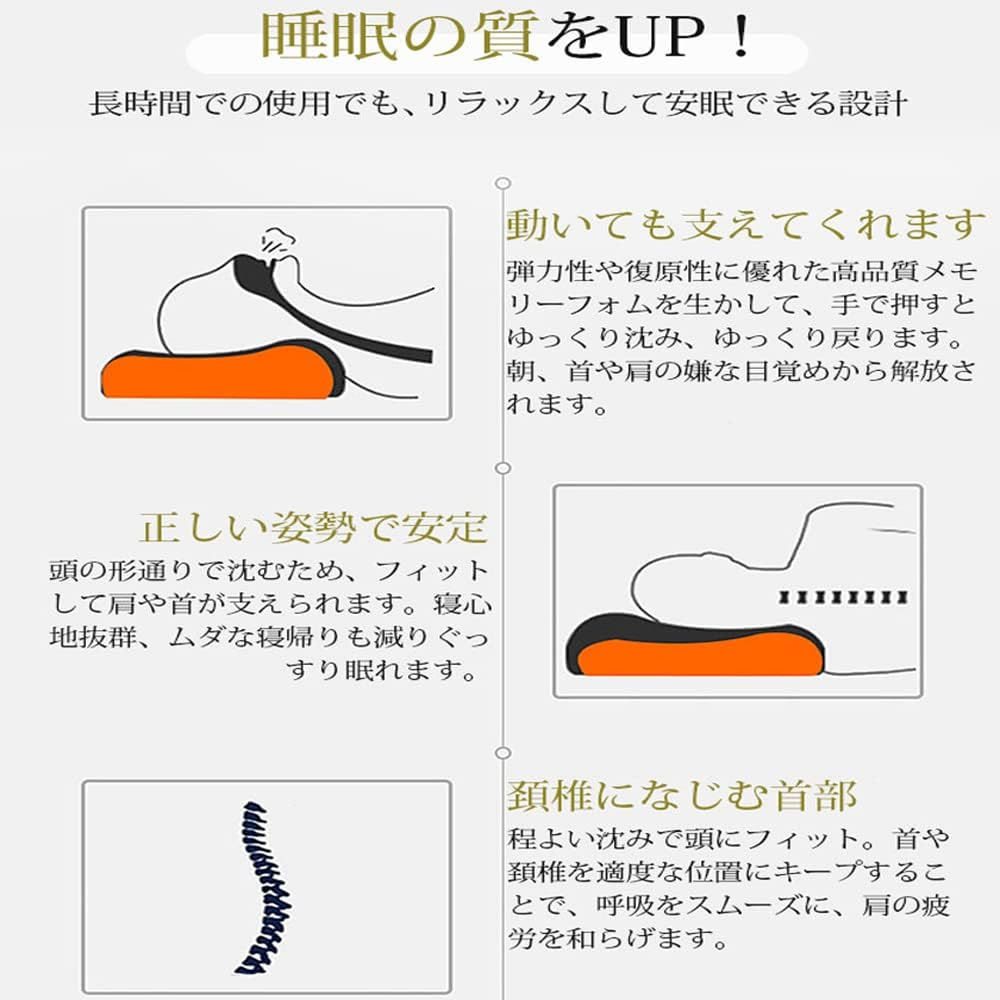 睡眠の質をUP！

長時間での使用でも、リラックスして安眠できる設計

動いても支えてくれます

弾力性や復原性に優れた高品質メモリーフォムを生かして、手で押すとゆっくり沈み、ゆっくり戻ります。朝、首や肩の嫌な目覚めから解放されます。

正しい姿勢で安定

頭の形通りで沈むため、フィットして肩や首が支えられます。寝心地抜群、ムダな寝帰りも減りぐっすり眠れます。

頚椎になじむ首部

程よい沈みで頭にフィット。首や頚椎を適度な位置にキープすることで、呼吸をスムーズに、肩の疲労を和らげます。