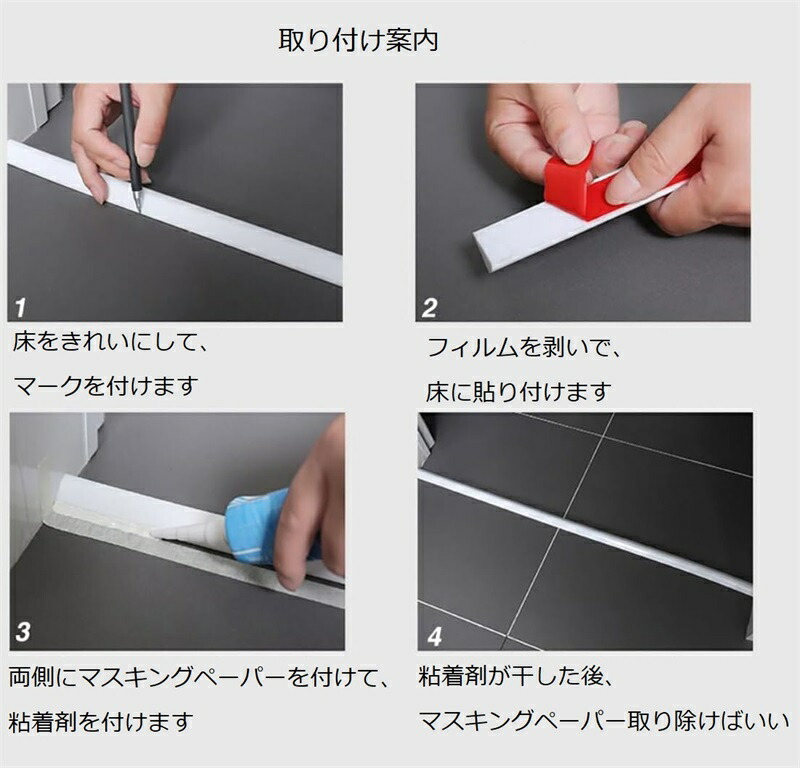 取り付け案内

1
床をきれいにして、
マークを付けます

2
フィルムを剥いで、
床に貼り付けます

3
両側にマスキングペーパーを付けて、
粘着剤を付けます

4
粘着剤が干した後、
マスキングペーパー取り除けばいい