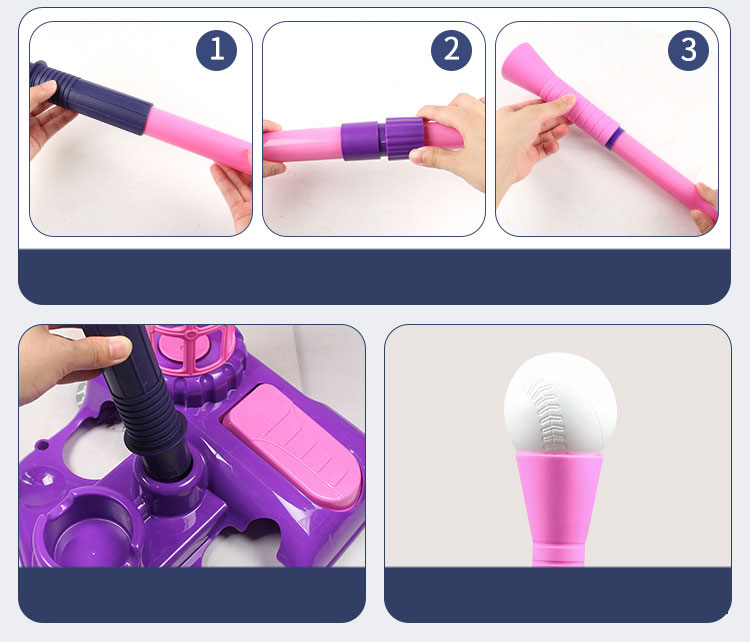 1

2

3