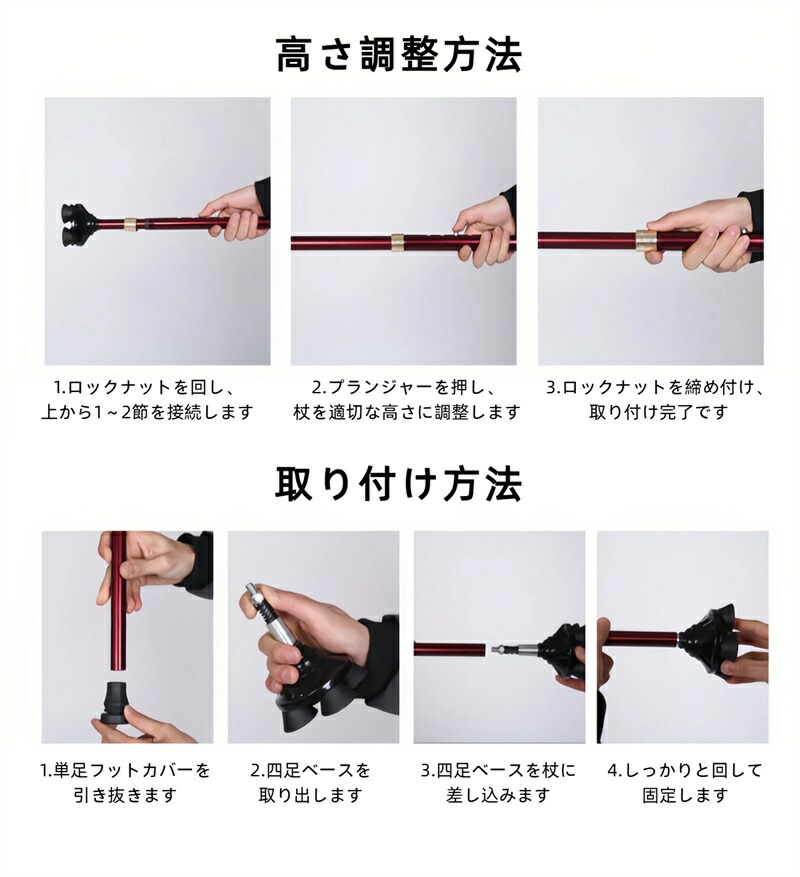 高さ調整方法

1.ロックナットを回し、上から1～2節を接続します

2.プランジャーを押し、杖を適切な高さに調整します

3.ロックナットを締め付け、取り付け完了です

取り付け方法

1.単足フットカバーを引き抜きます

2.四足ベースを取り出します

3.四足ベースを杖に差し込みます

4.しっかりと回して固定します