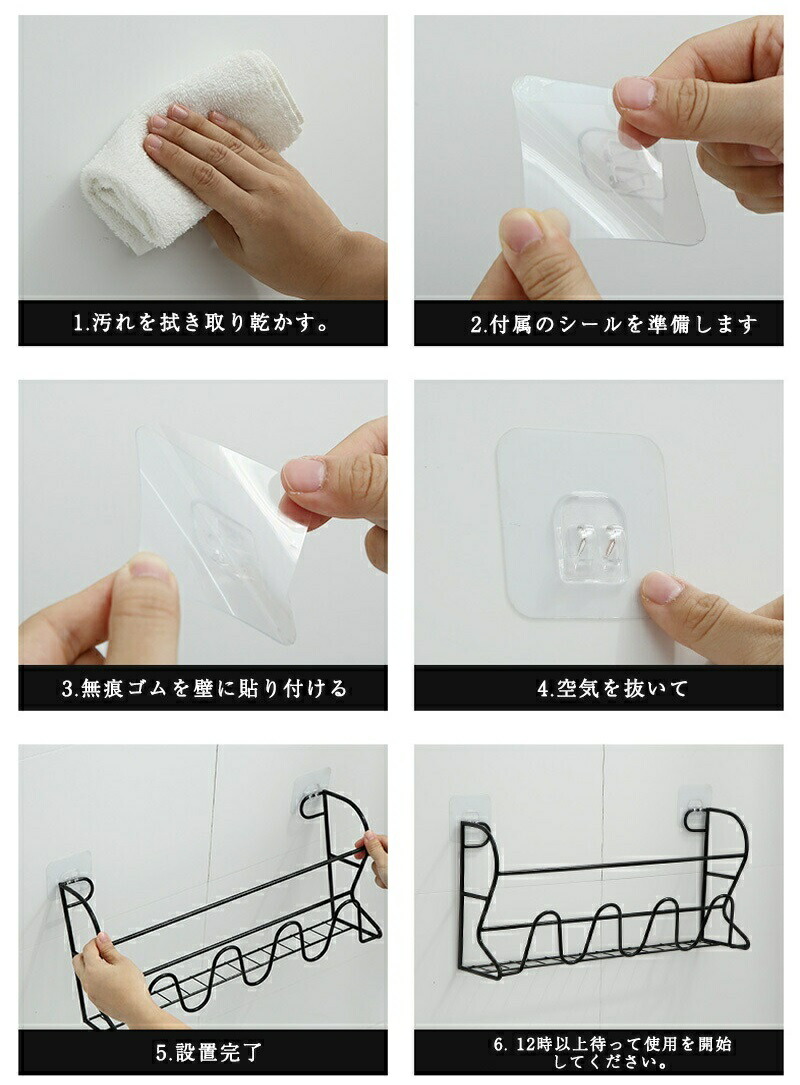 1.汚れを拭き取り乾かす。

2.付属のシールを準備します

3.無痕ゴムを壁に貼り付ける

4.空気を抜いて

5.設置完了

6. 12時以上待って使用を開始してください。