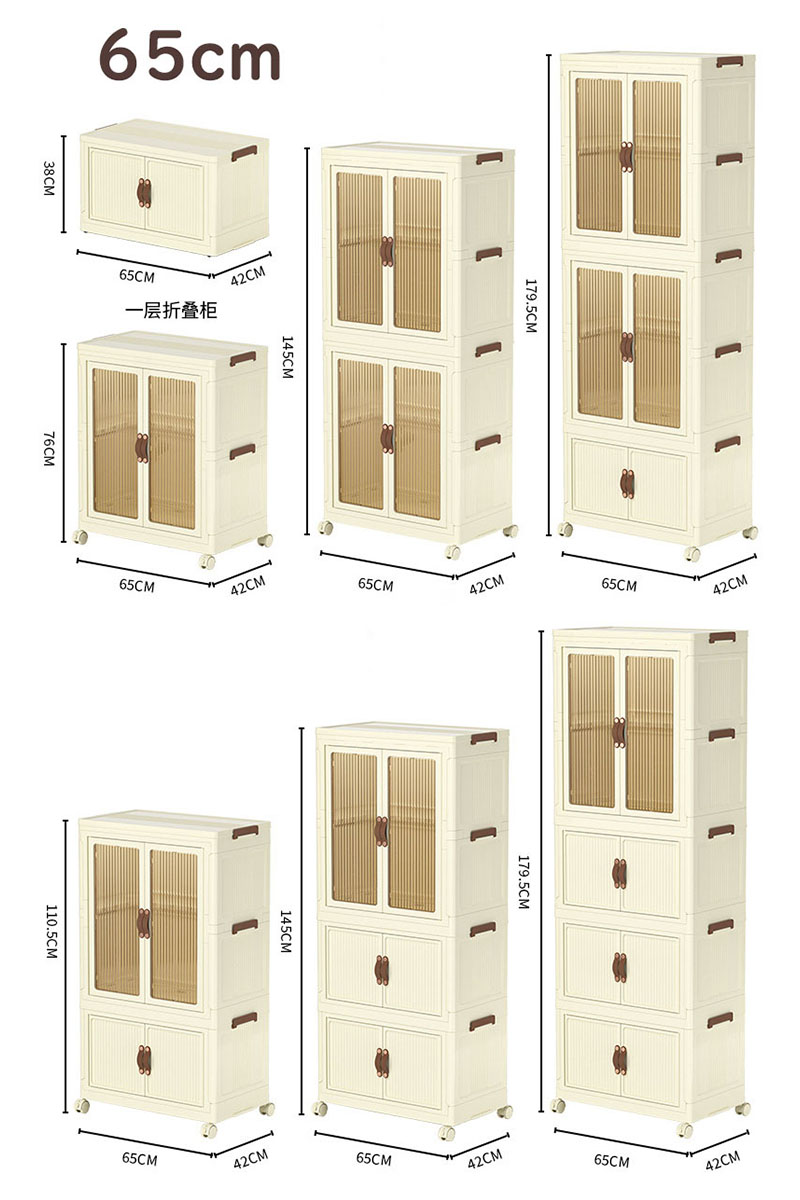 65cm

38CM
65CM 42CM
一层折叠柜

76CM
65CM 42CM

145CM
65CM 42CM

179.5CM
65CM 42CM

110.5CM
65CM 42CM

145CM
65CM 42CM

179.5CM
65CM 42CM