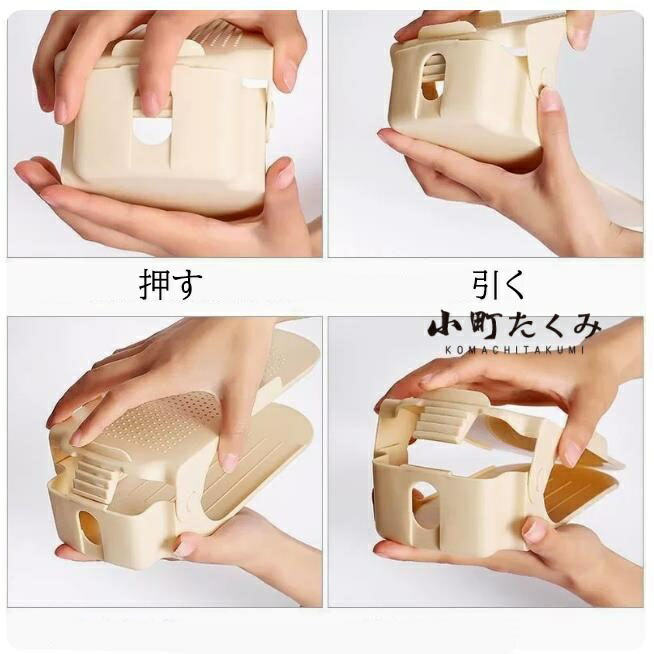 押す

引く

小町たくみ
KOMACHITAKUMI