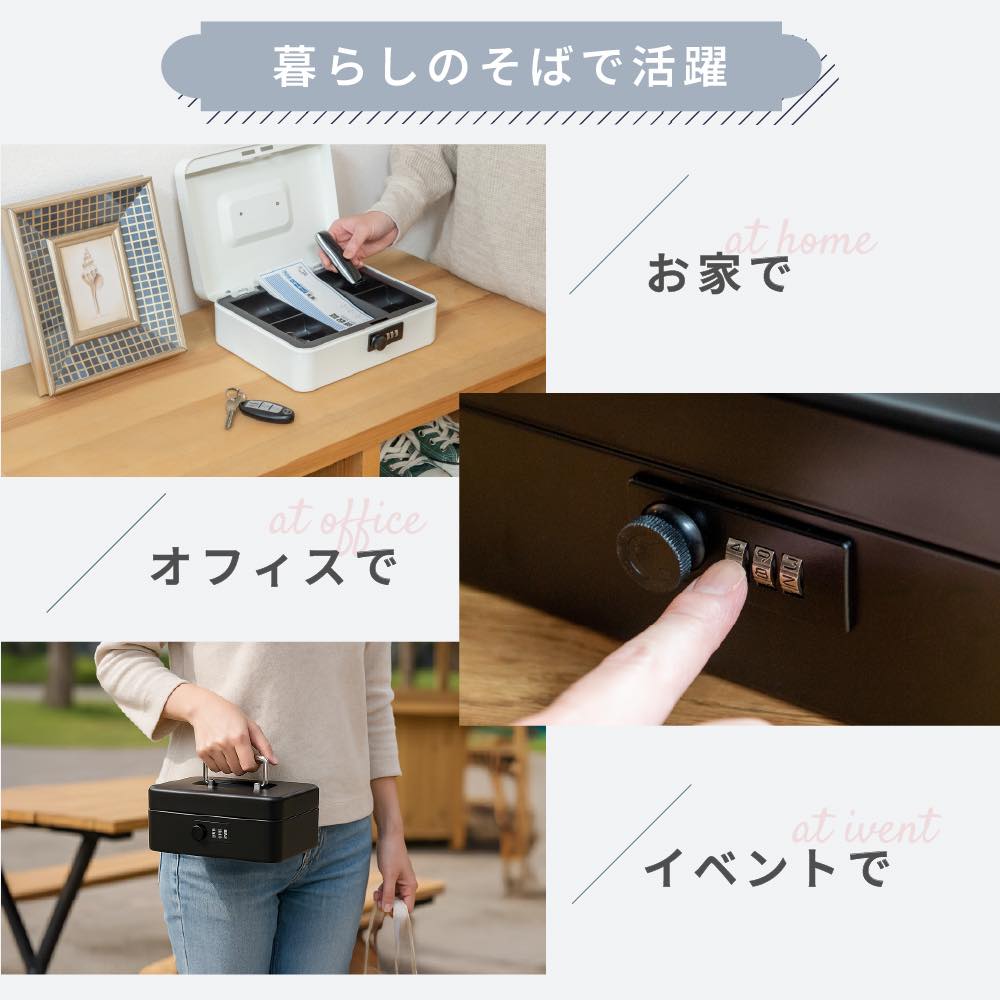 暮らしのそばで活躍

at home
お家で

at office
オフィスで

at ivent
イベントで