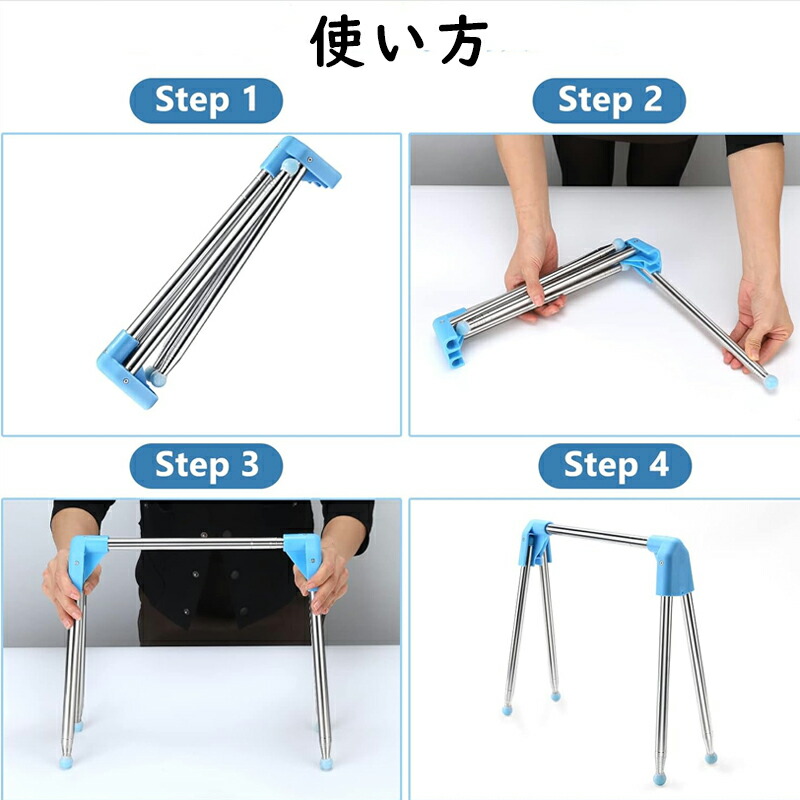 使い方

Step 1

Step 2

Step 3

Step 4