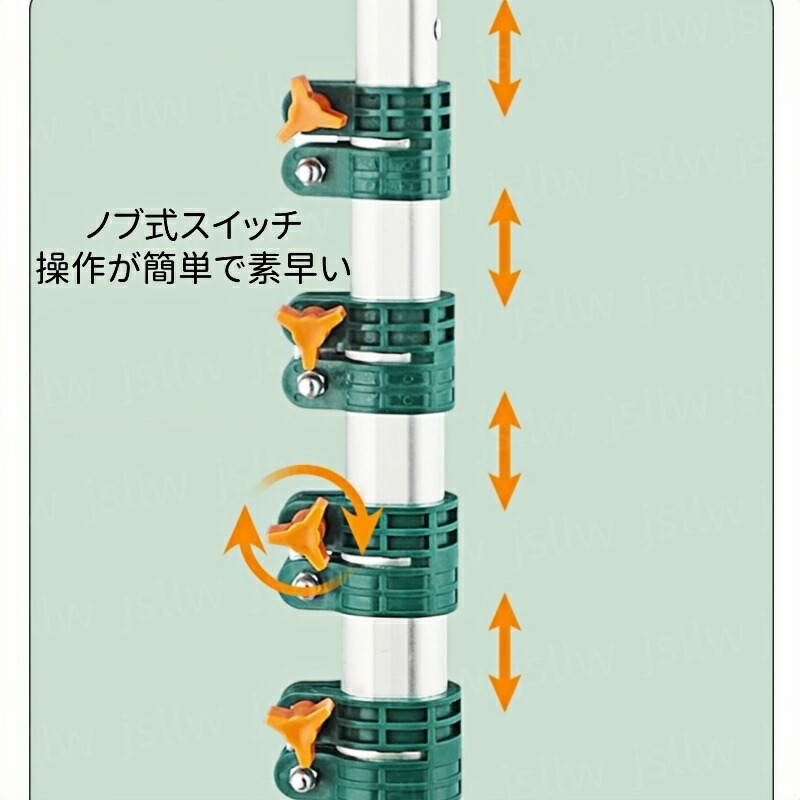 ノブ式スイッチ
操作が簡単で素早い

jsllw