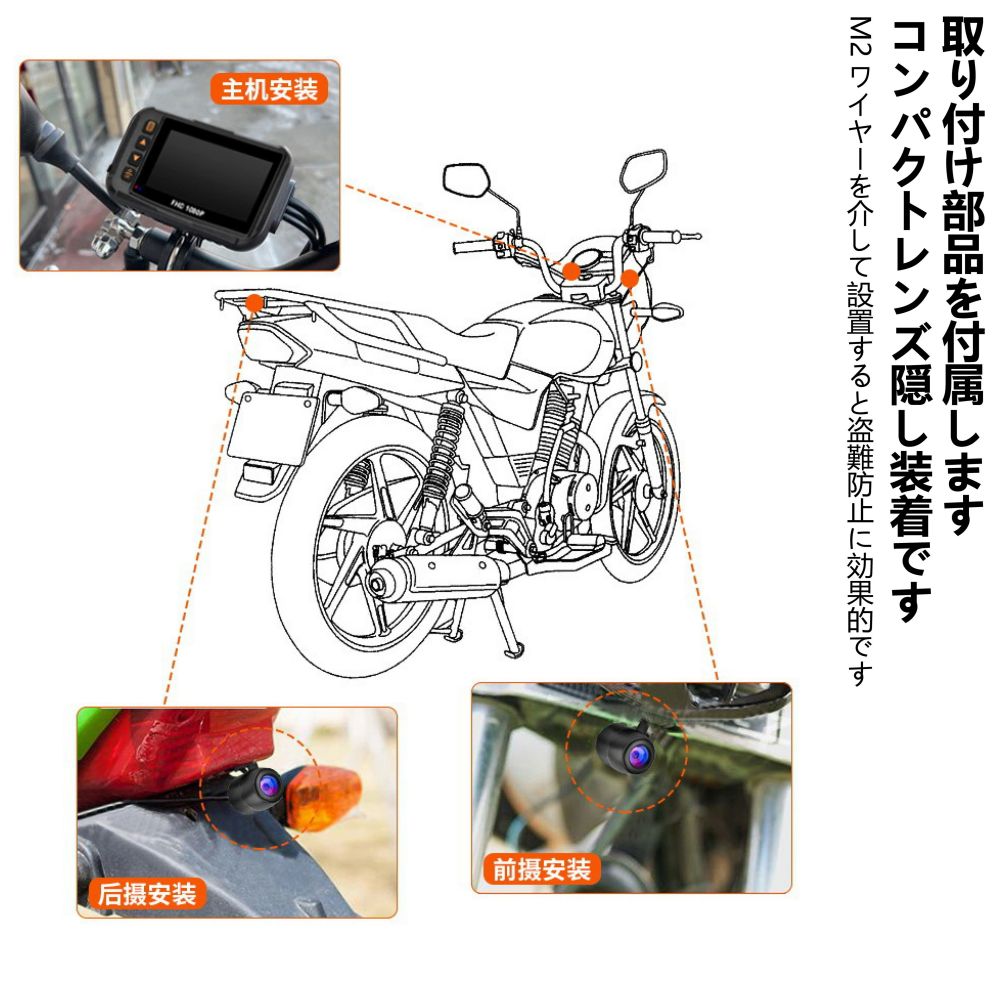 取り付け部品を付属します
コンパクトレンズ隠し装着です
M2ワイヤーを介して設置すると盗難防止に効果的です

主机安装

FHD 1080P

后摄安装

前摄安装