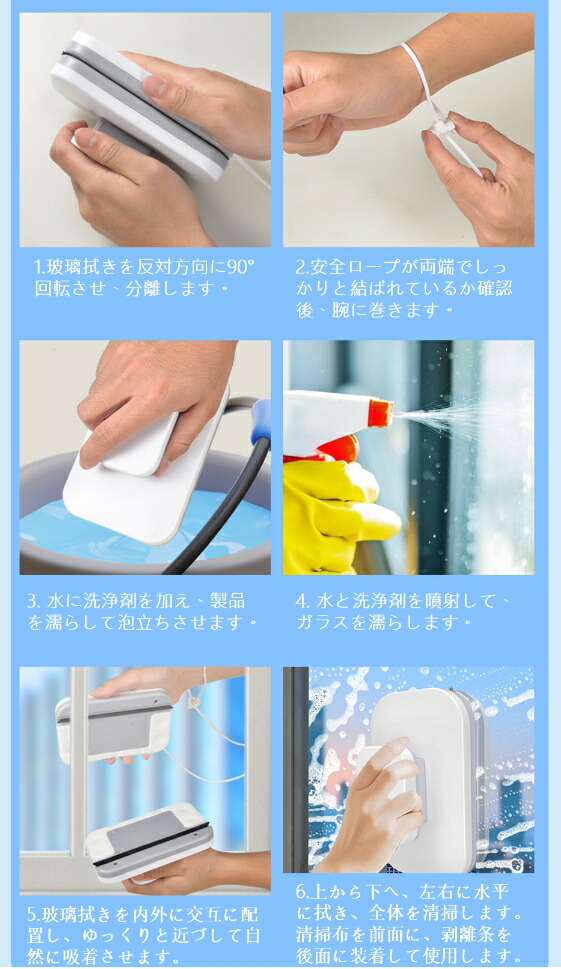 1.玻璃拭きを反対方向に90°回転させ、分離します。

2.安全ロープが両端でしっかりと結ばれているか確認後、腕に巻きます。

3. 水に洗浄剤を加え、製品を濡らして泡立ちさせます。

4. 水と洗浄剤を噴射して、ガラスを濡らします。

5.玻璃拭きを内外に交互に配置し、ゆっくりと近づして自然に吸着させます。

6.上から下へ、左右に水平に拭き、全体を清掃します。清掃布を前面に、剥離条を後面に装着して使用します。