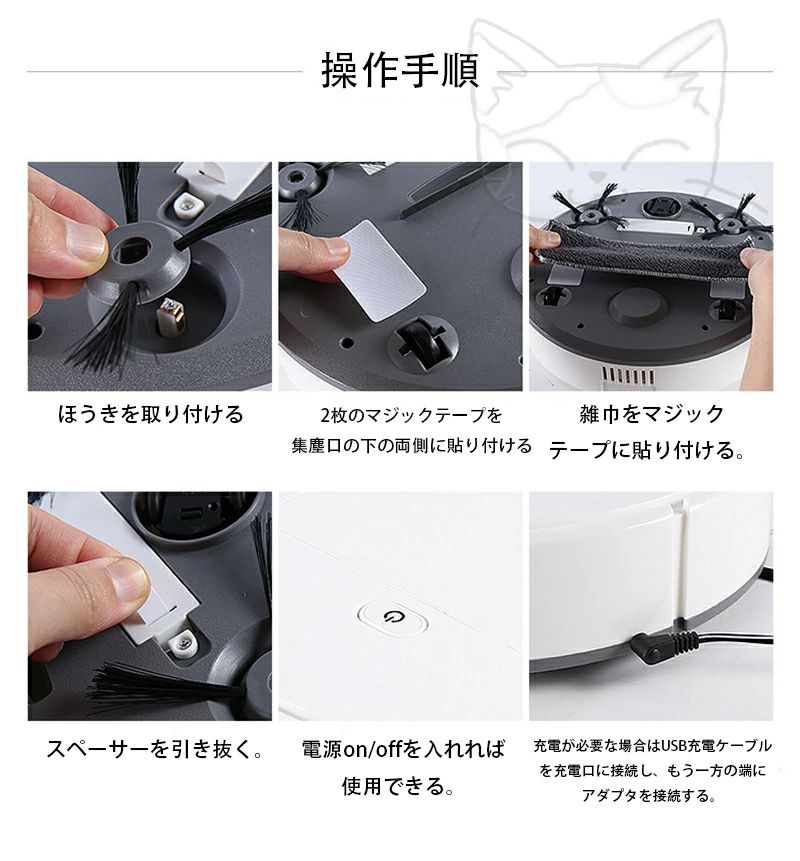 操作手順

ほうきを取り付ける

2枚のマジックテープを集塵口の下の両側に貼り付ける

雑巾をマジックテープに貼り付ける。

スペーサーを引き抜く。

電源on/offを入れれば使用できる。

充電が必要な場合はUSB充電ケーブルを充電口に接続し、もう一方の端にアダプタを接続する。