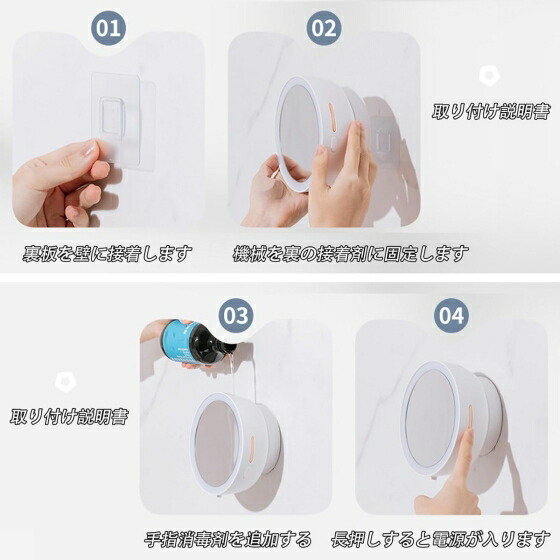 01

02

取り付け説明書

裏板を壁に接着します

機械を裏の接着剤に固定します

03

04

取り付け説明書

手指消毒剤を追加する

長押しすると電源が入ります