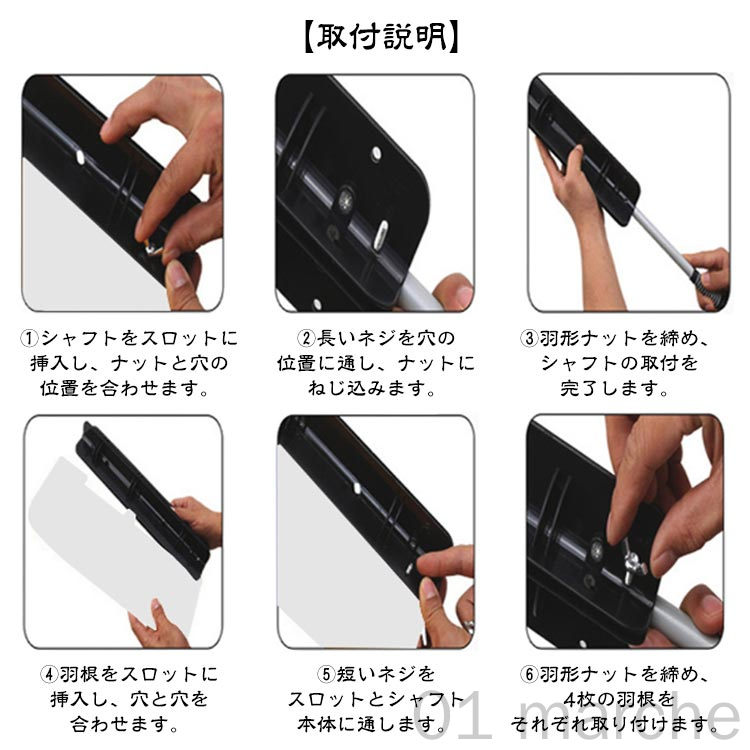 【取付説明】

①シャフトをスロットに挿入し、ナットと穴の位置を合わせます。

②長いネジを穴の位置に通し、ナットにねじ込みます。

③羽形ナットを締め、シャフトの取付を完了します。

④羽根をスロットに挿入し、穴と穴を合わせます。

⑤短いネジをスロットとシャフト本体に通します。

⑥羽形ナットを締め、4枚の羽根をそれぞれ取り付けます。

01 marche