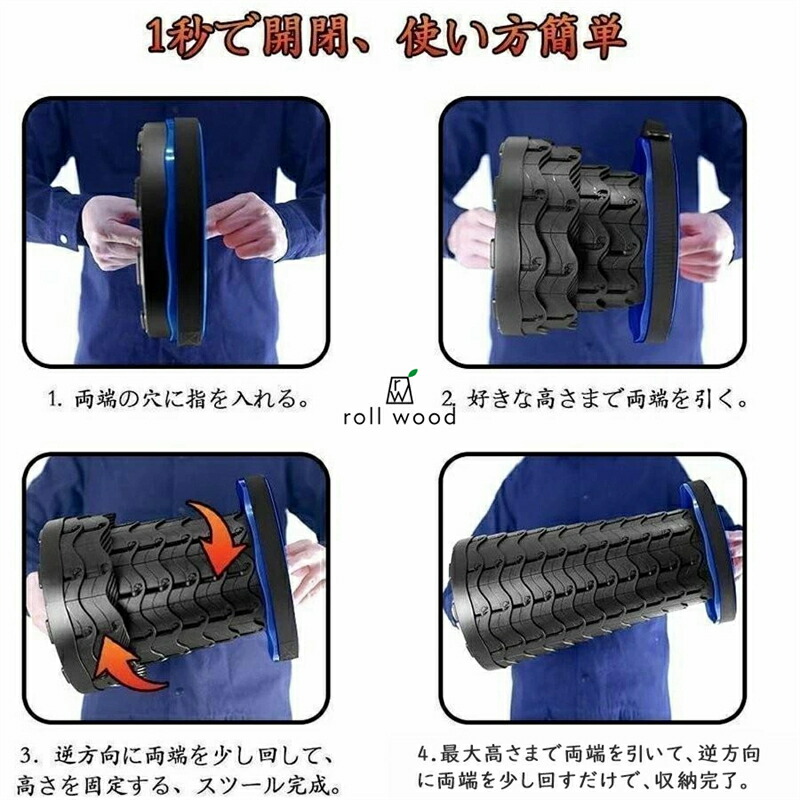 1秒で開閉、使い方簡単

1. 両端の穴に指を入れる。

roll wood

2. 好きな高さまで両端を引く。

3. 逆方向に両端を少し回して、高さを固定する、スツール完成。

4.最大高さまで両端を引いて、逆方向に両端を少し回すだけで、収納完了。