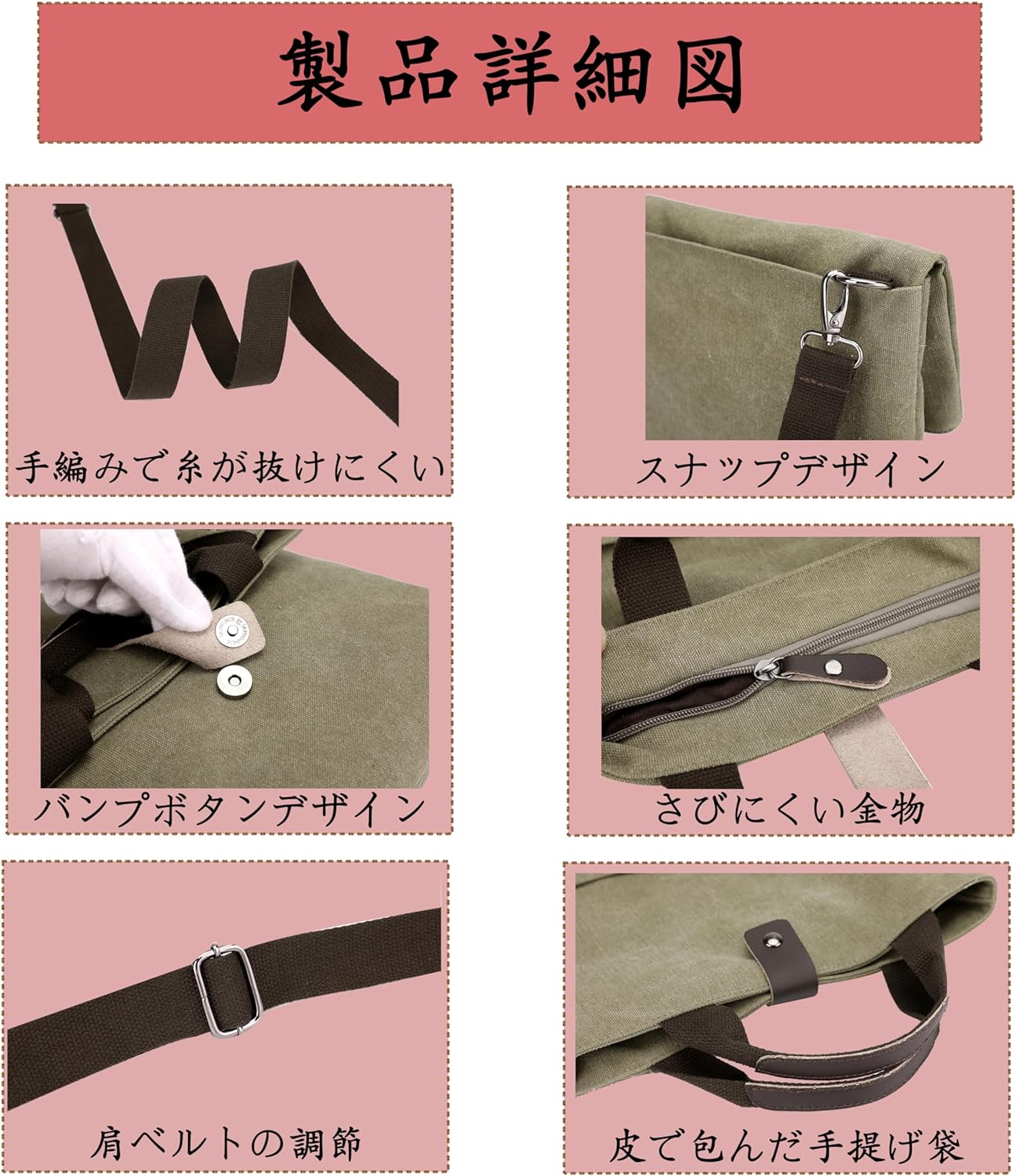 製品詳細図

手編みで糸が抜けにくい

スナップデザイン

バンプボタンデザイン

さびにくい金物

肩ベルトの調節

皮で包んだ手提げ袋