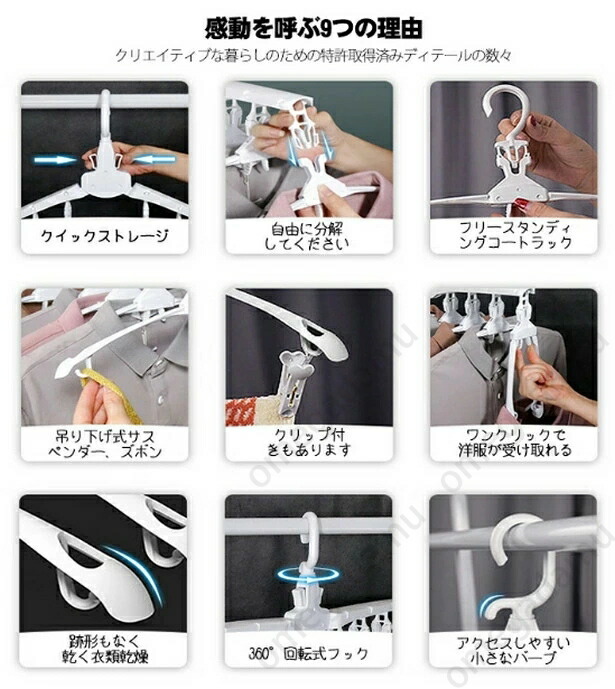 感動を呼ぶ9つの理由

クリエイティブな暮らしのための特許取得済みディテールの数々

クイックストレージ

自由に分解してください

フリースタンディングコートラック

吊り下げ式サスペンダー、ズボン

クリップ付きもあります

ワンクリックで洋服が受け取れる

跡形もなく乾く衣類乾燥

360° 回転式フック

アクセスしやすい小さなバーブ