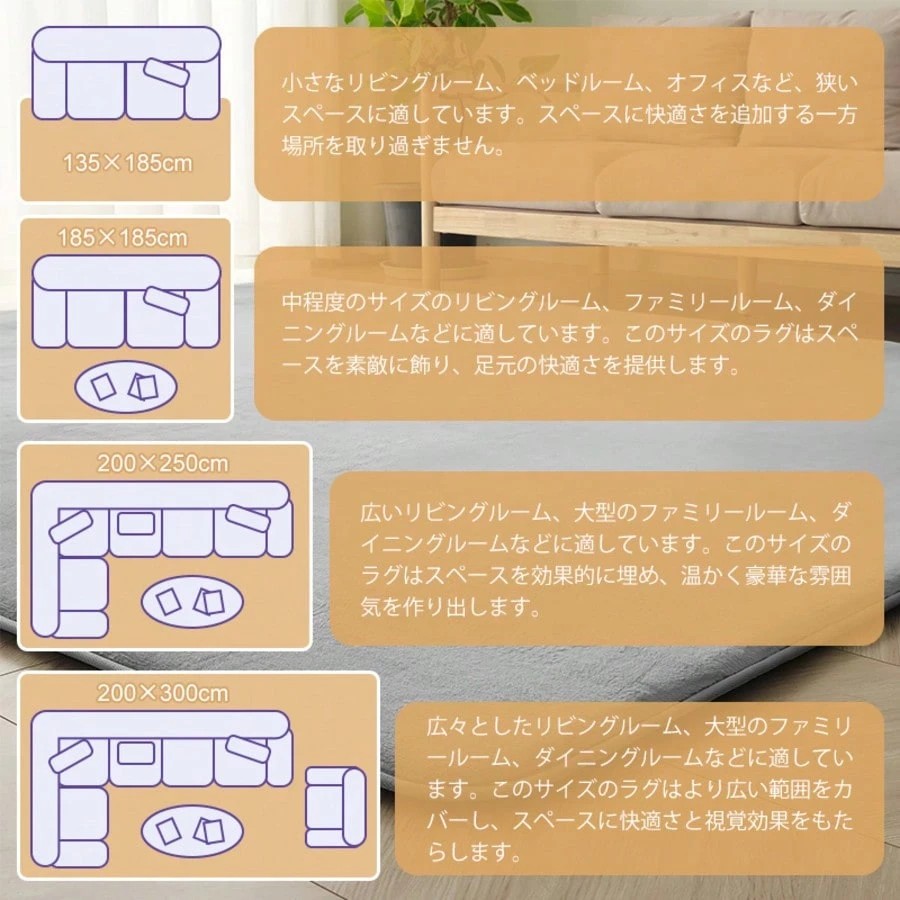 135×185cm

小さなリビングルーム、ベッドルーム、オフィスなど、狭いスペースに適しています。スペースに快適さを追加する一方場所を取り過ぎません。

185×185cm

中程度のサイズのリビングルーム、ファミリールーム、ダイニングルームなどに適しています。このサイズのラグはスペースを素敵に飾り、足元の快適さを提供します。

200×250cm

広いリビングルーム、大型のファミリールーム、ダイニングルームなどに適しています。このサイズのラグはスペースを効果的に埋め、温かく豪華な雰囲気を作り出します。

200×300cm

広々としたリビングルーム、大型のファミリールーム、ダイニングルームなどに適しています。このサイズのラグはより広い範囲をカバーし、スペースに快適さと視覚効果をもたらします。