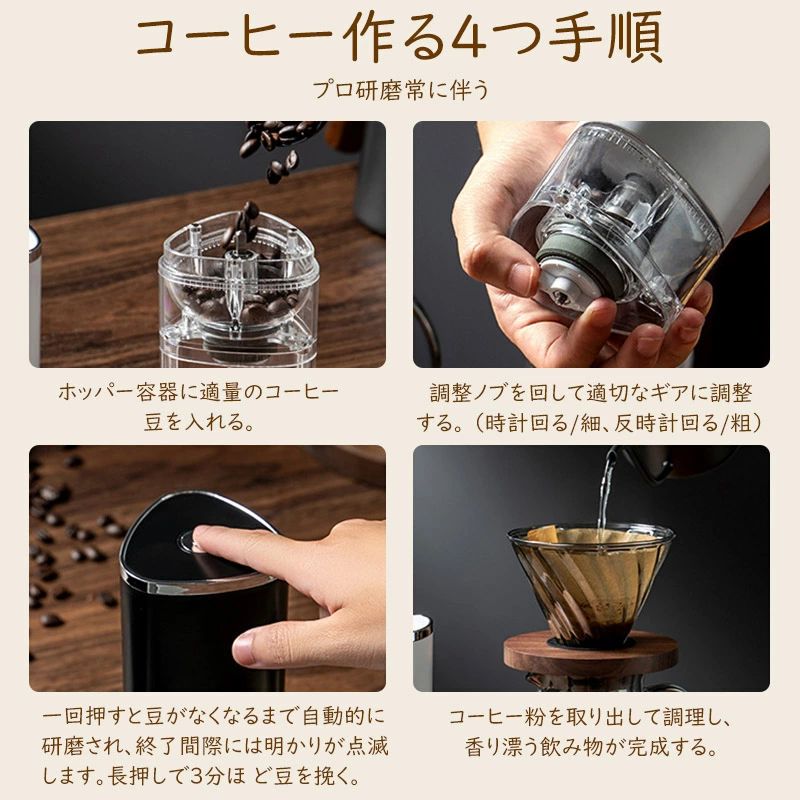 コーヒー作る4つ手順

プロ研磨常に伴う

ホッパー容器に適量のコーヒー豆を入れる。

調整ノブを回して適切なギアに調整する。（時計回る/細、反時計回る/粗）

一回押すと豆がなくなるまで自動的に研磨され、終了間際には明かりが点滅します。長押しで3分ほ ど豆を挽く。

コーヒー粉を取り出して調理し、香り漂う飲み物が完成する。