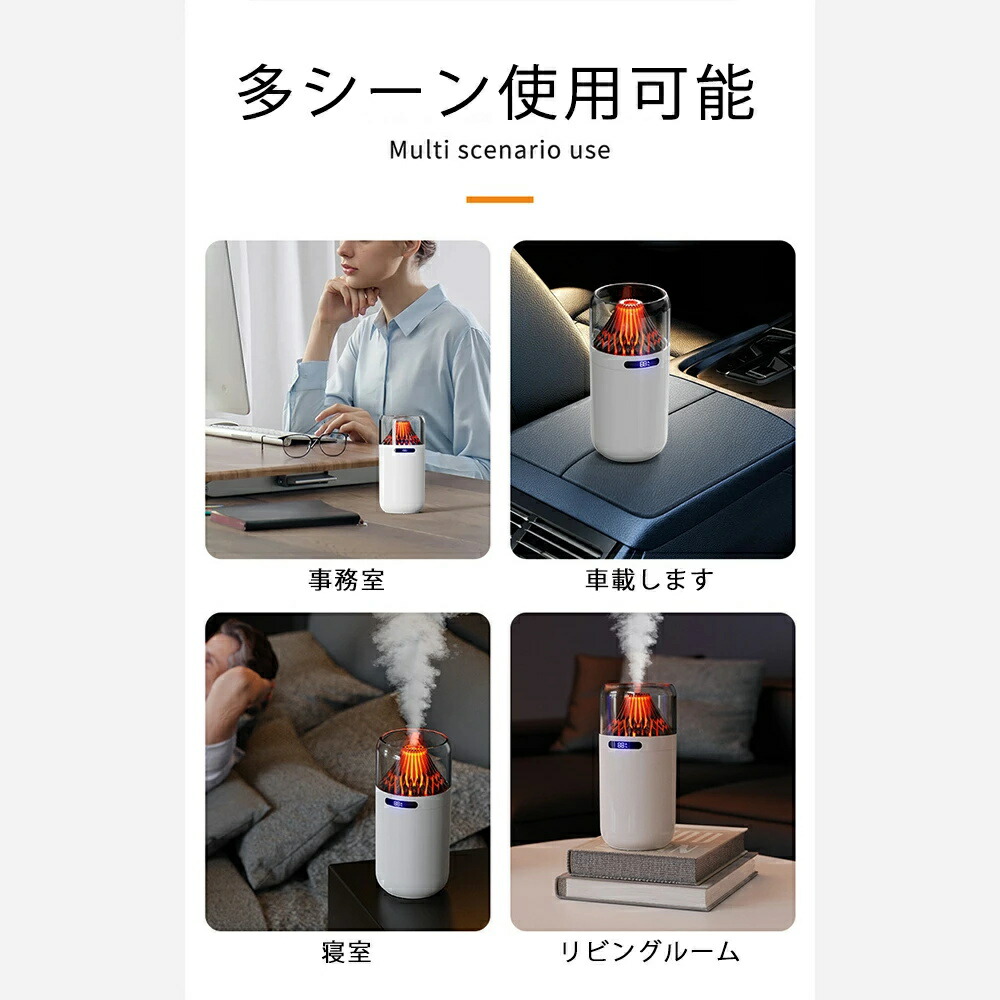 多シーン使用可能
Multi scenario use

事務室

車載します

寝室

リビングルーム