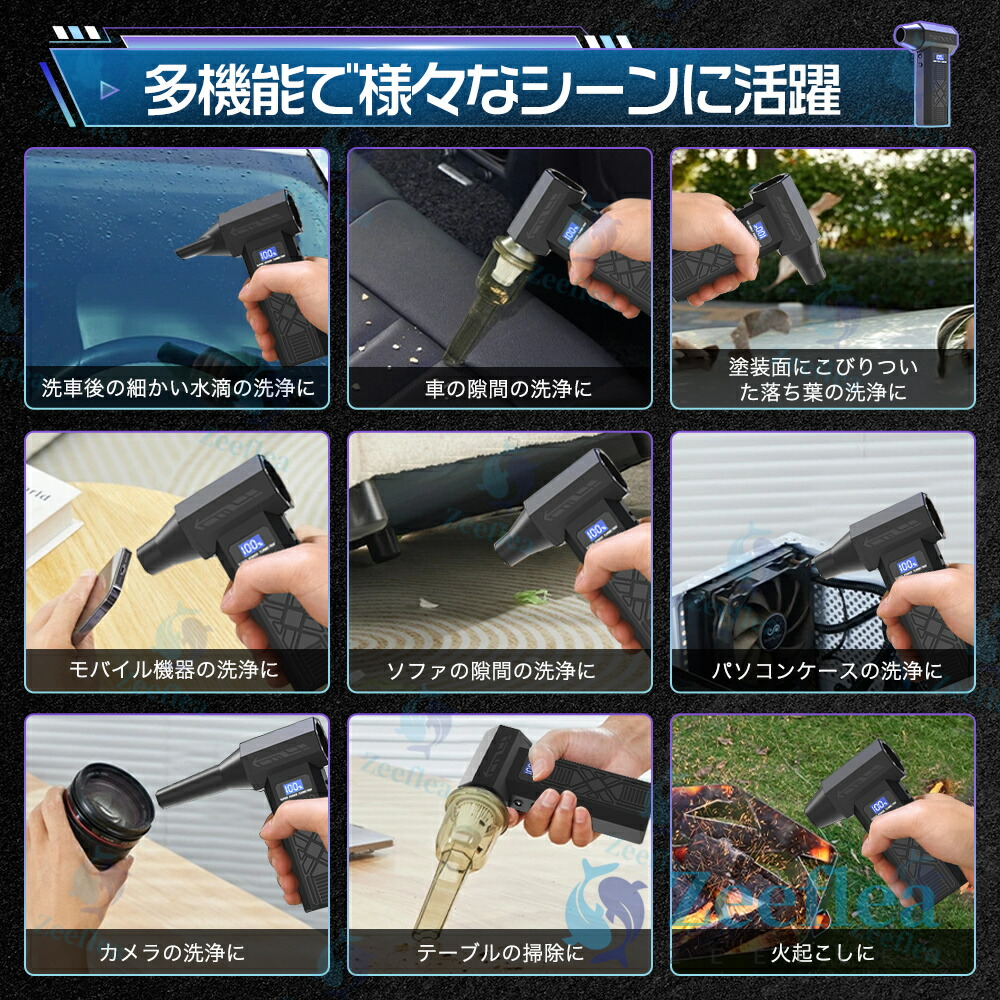 多機能で様々なシーンに活躍

洗車後の細かい水滴の洗浄に

車の隙間の洗浄に

塗装面にこびりついた落ち葉の洗浄に

モバイル機器の洗浄に

ソファの隙間の洗浄に

パソコンケースの洗浄に

カメラの洗浄に

テーブルの掃除に

火起こしに

Zeeflea