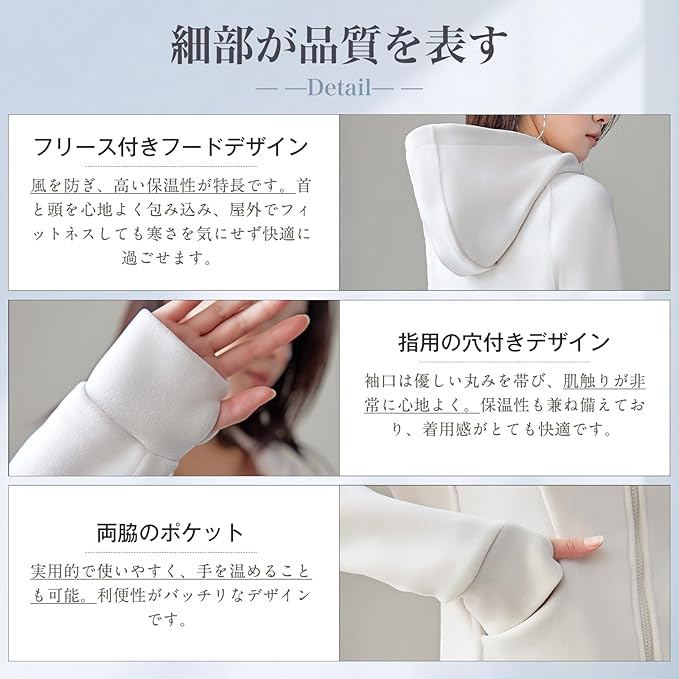 細部が品質を表す

— —Detail— —

フリース付きフードデザイン

風を防ぎ、高い保温性が特長です。首と頭を心地よく包み込み、屋外でフィットネスしても寒さを気にせず快適に過ごせます。

指用の穴付きデザイン

袖口は優しい丸みを帯び、肌触りが非常に心地よく。保温性も兼ね備えており、着用感がとても快適です。

両脇のポケット

実用的で使いやすく、手を温めることも可能。利便性がバッチリなデザインです。